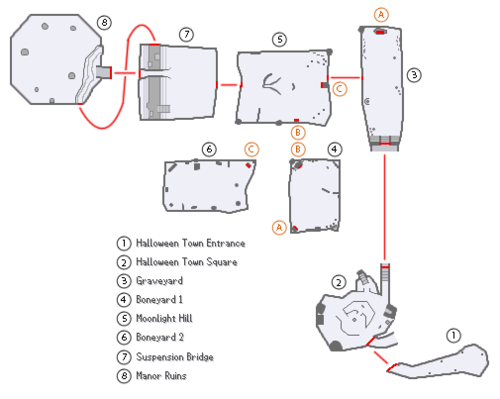 8
7
5
A
3
C
B
6
C
B
4
A

1 Halloween Town Entrance
2 Halloween Town Square
3 Graveyard
4 Boneyard 1
5 Moonlight Hill
6 Boneyard 2
7 Suspension Bridge
8 Manor Ruins

2
1